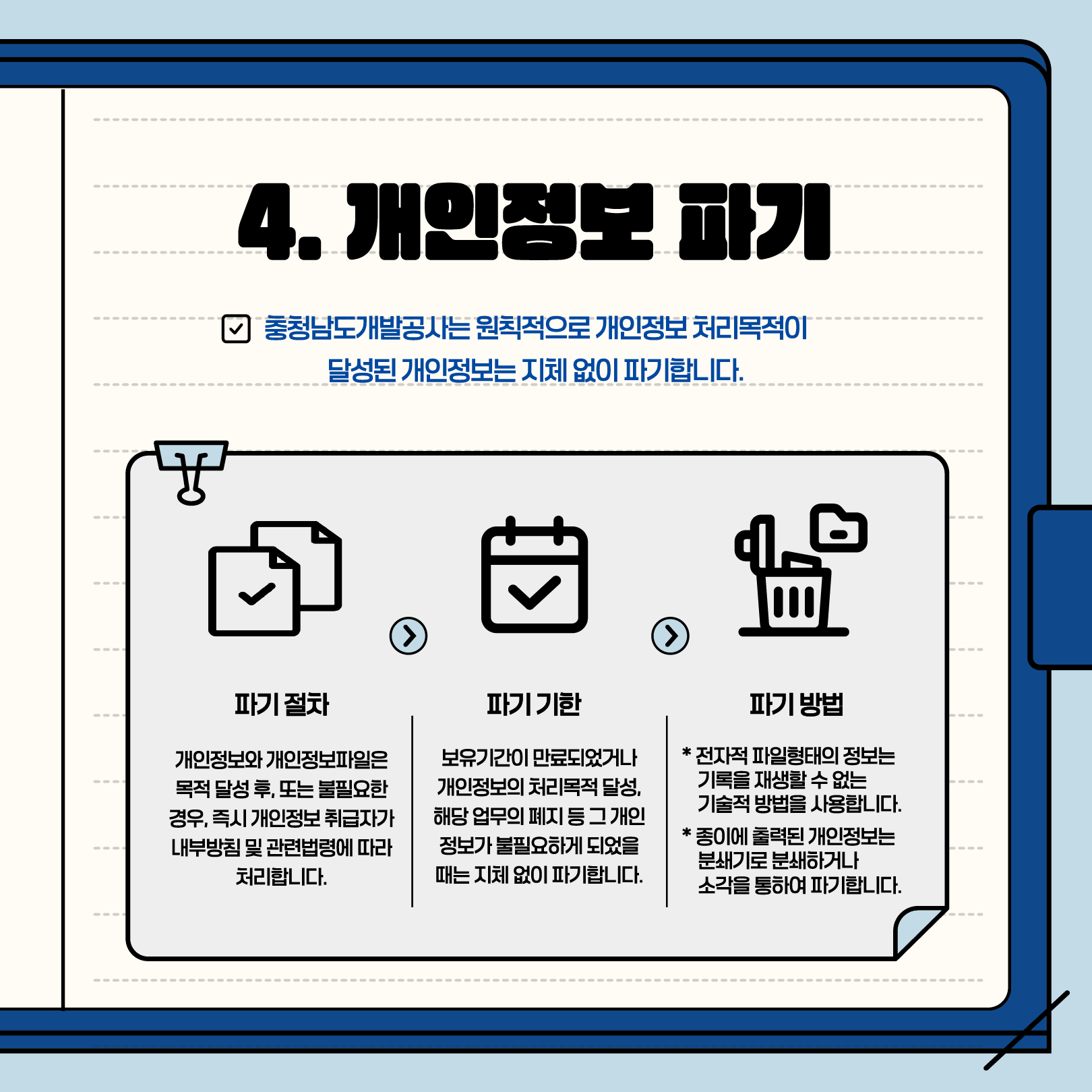 4. 개인정보 파기

충청남도개발공사는 원칙적으로 개인정보 처리목적이 달성된 개인정보는 지체 없이 파기합니다.

파기 절차

개인정보와 개인정보파일은 목적 달성 후, 또는 불필요한 경우, 즉시 개인정보 취급자가 내부방침 및 관련법령에 따라 처리합니다.

파기 기한

보유기간이 만료되었거나 개인정보의 처리목적 달성, 해당 업무의 폐지 등 그 개인 정보가 불필요하게 되었을 때는 지체 없이 파기합니다.

파기 방법

* 전자적 파일형태의 정보는 기록을 재생할 수 없는 기술적 방법을 사용합니다.

* 종이에 출력된 개인정보는 분쇄기로 분쇄하거나 소각을 통하여 파기합니다.